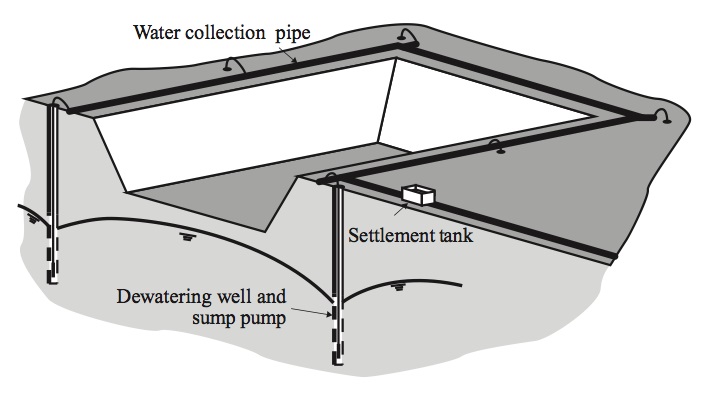 Water collection pipe

Settlement tank

Dewatering well and sump pump